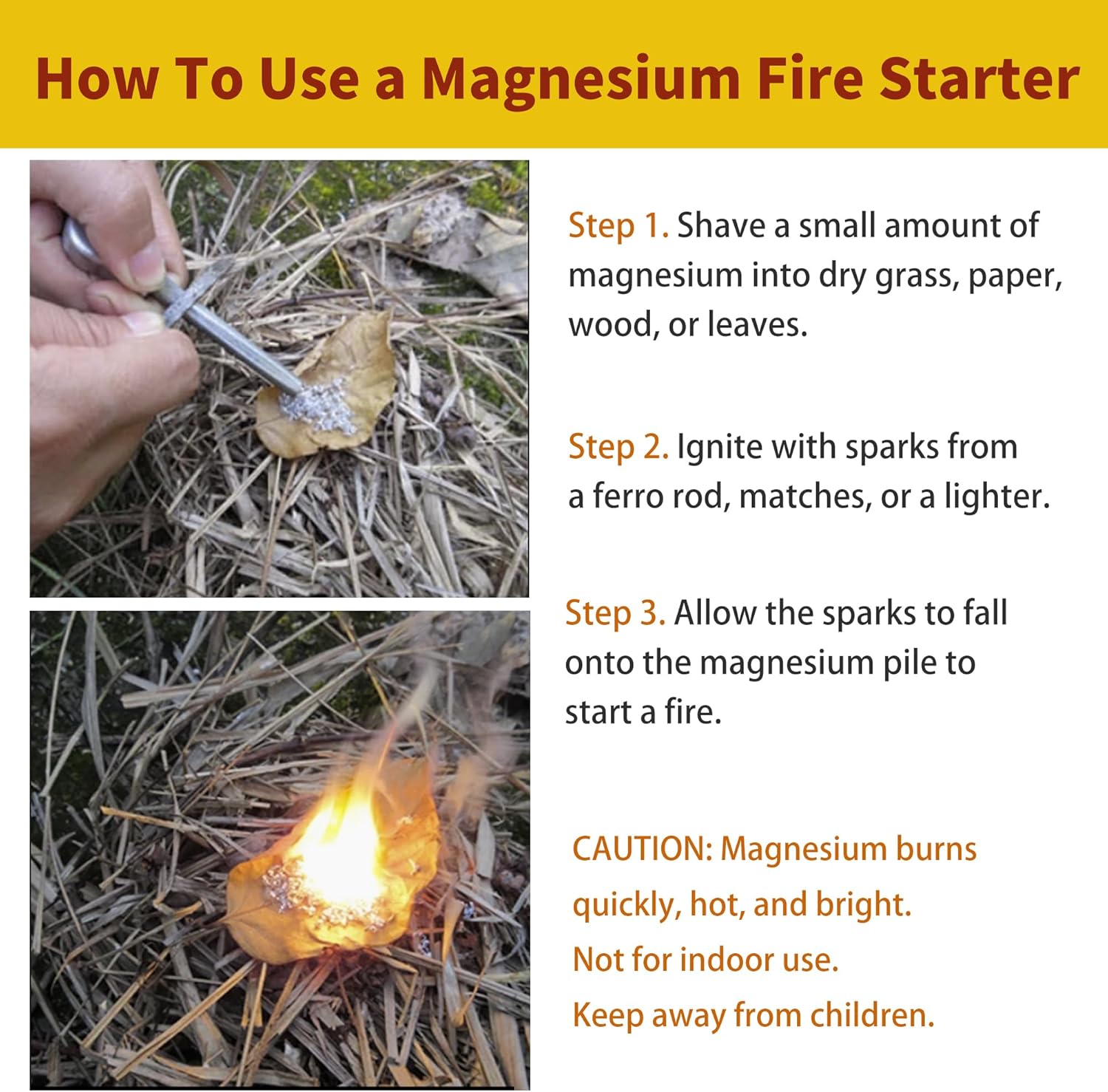 How To Use a Magnesium Fire Starter

Step 1. Shave a small amount of magnesium into dry grass, paper, wood, or leaves.

Step 2. Ignite with sparks from a ferro rod, matches, or a lighter.

Step 3. Allow the sparks to fall onto the magnesium pile to start a fire.

CAUTION: Magnesium burns quickly, hot, and bright.
Not for indoor use.
Keep away from children.