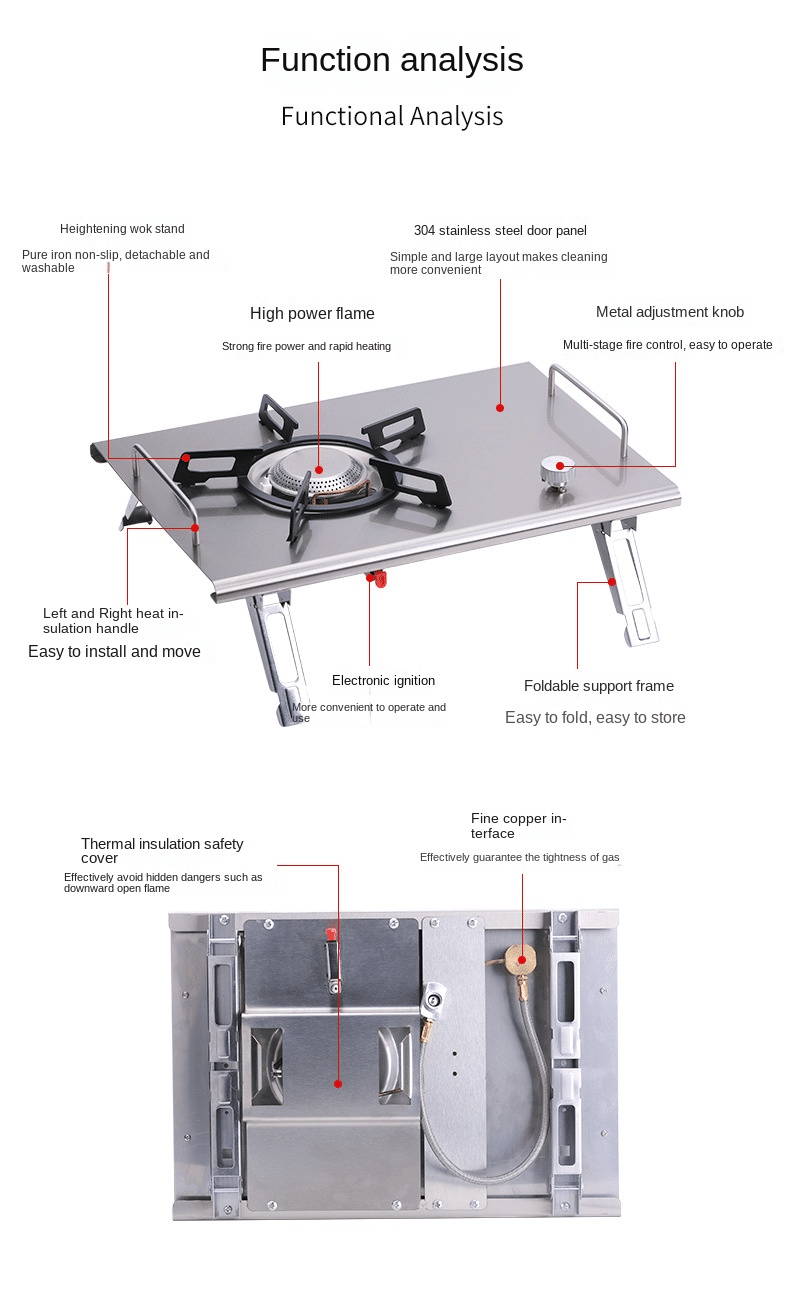 Function analysis

Functional Analysis

Heightening wok stand

Pure iron non-slip, detachable and washable

304 stainless steel door panel

Simple and large layout makes cleaning more convenient

High power flame

Strong fire power and rapid heating

Metal adjustment knob

Multi-stage fire control, easy to operate

Left and Right heat insulation handle

Easy to install and move

Electronic ignition

More convenient to operate and use

Foldable support frame

Easy to fold, easy to store

Thermal insulation safety cover

Effectively avoid hidden dangers such as downward open flame

Fine copper interface

Effectively guarantee the tightness of gas