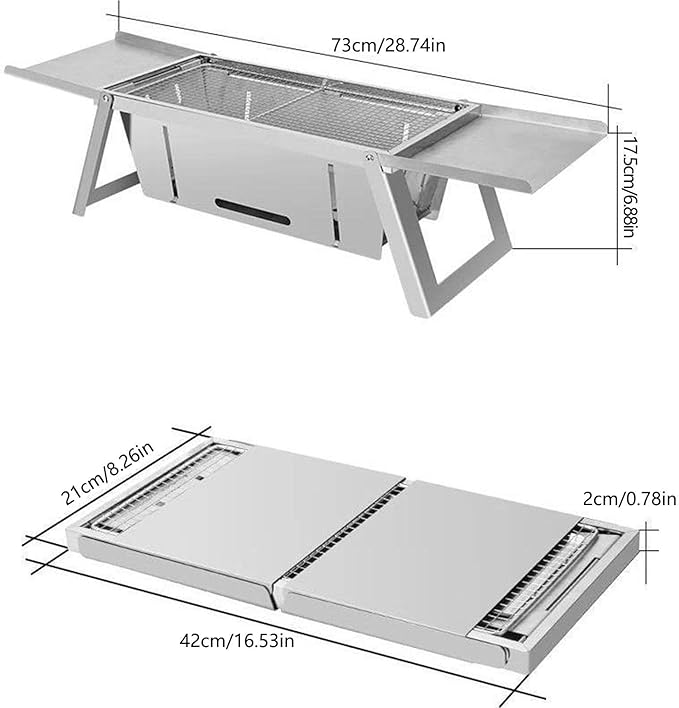 73cm/28.74in

17.5cm/6.88in

21cm/8.26in

2cm/0.78in

42cm/16.53in