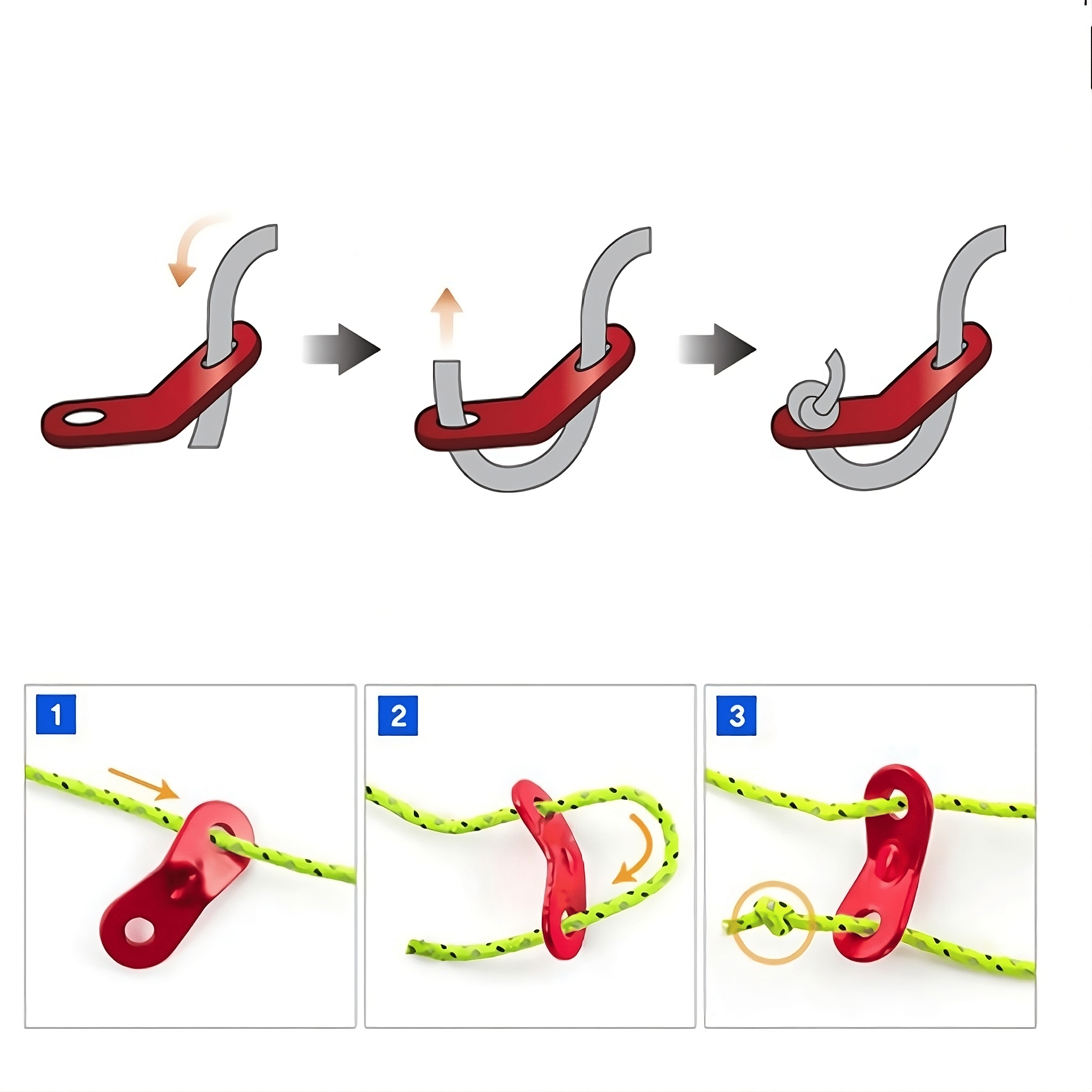 1

2

3